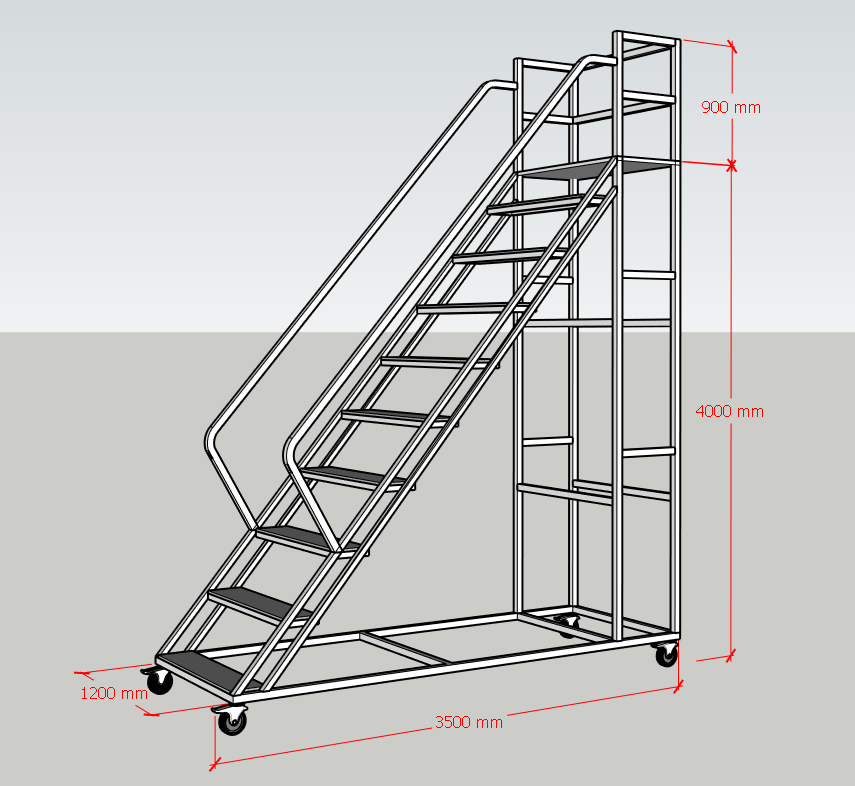 900 mm

4000 mm

1200 mm

3500 mm